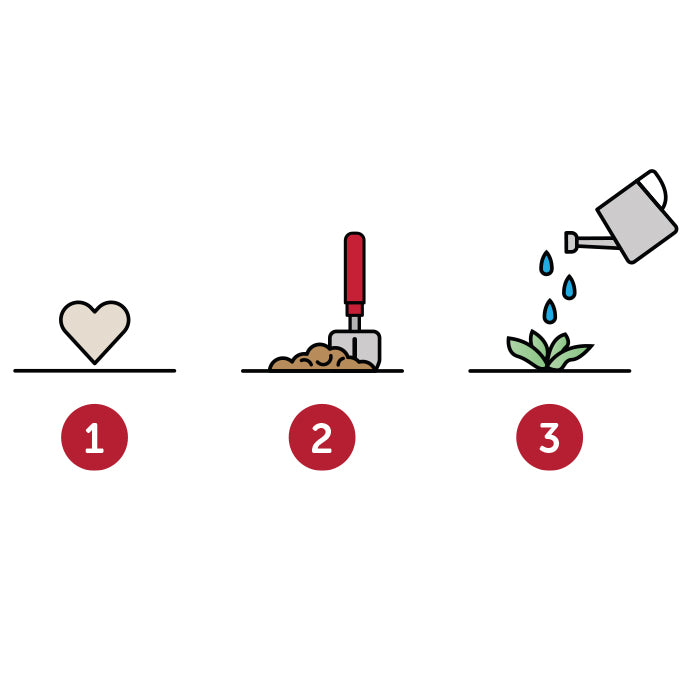 1

2

3