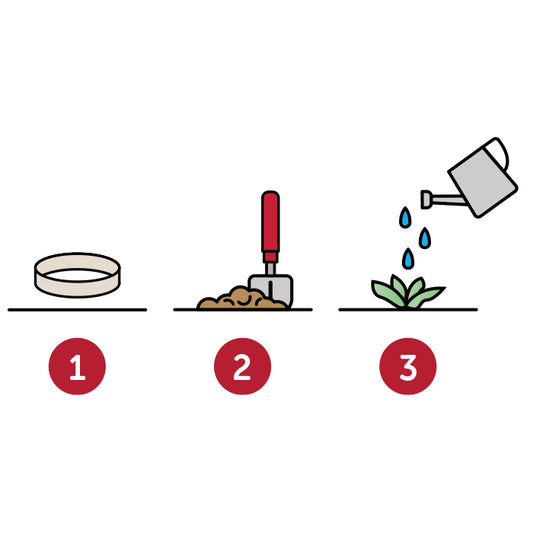 1

2

3